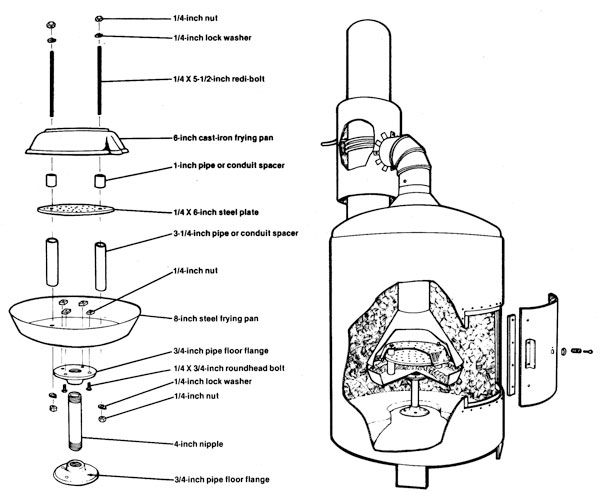 1/4-inch nut

1/4-inch lock washer

1/4 X 5-1/2-inch redi-bolt

6-inch cast-iron frying pan

1-inch pipe or conduit spacer

1/4 X 6-inch steel plate

3-1/4-inch pipe or conduit spacer

1/4-inch nut

8-inch steel frying pan

3/4-inch pipe floor flange

1/4 X 3/4-inch roundhead bolt

1/4-inch lock washer

1/4-inch nut

4-inch nipple

3/4-inch pipe floor flange